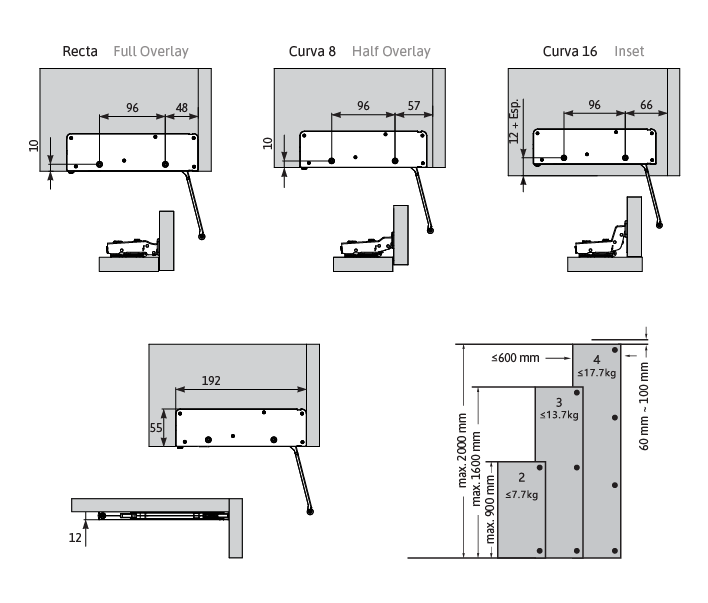 Recta Full Overlay

96
48
10

Curva 8 Half Overlay

96
57
10

Curva 16 Inset

96
66
12 + Esp.

192
55

12

≤600 mm
4
≤17.7kg
3
≤13.7kg
2
≤7.7kg
max. 2000 mm
max. 1600 mm
max. 900 mm
60 mm ~ 100 mm