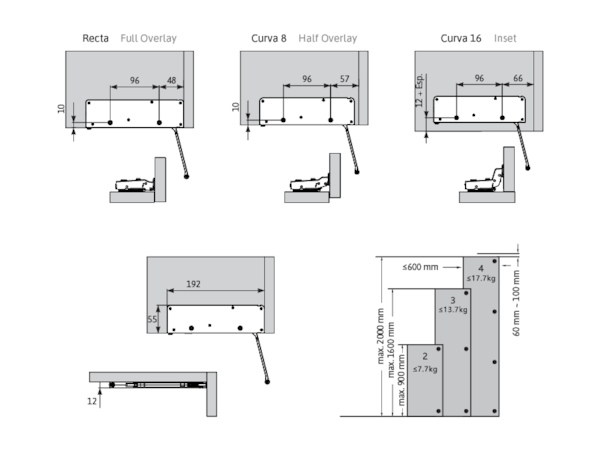 Recta Full Overlay

96
48
10

Curva 8 Half Overlay

96
57
10

Curva 16 Inset

96
66
12 + Esp.

192
55
12

≤600 mm
4
≤17.7kg
3
≤13.7kg
2
≤7.7kg
max. 2000 mm
max. 1600 mm
max. 900 mm
60 mm - 100 mm