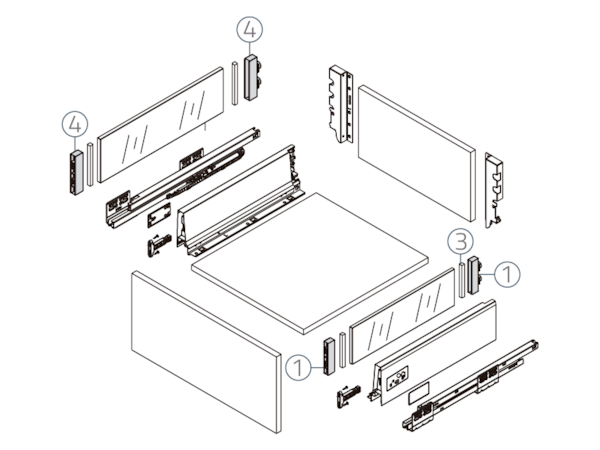 4
4
3
1
1