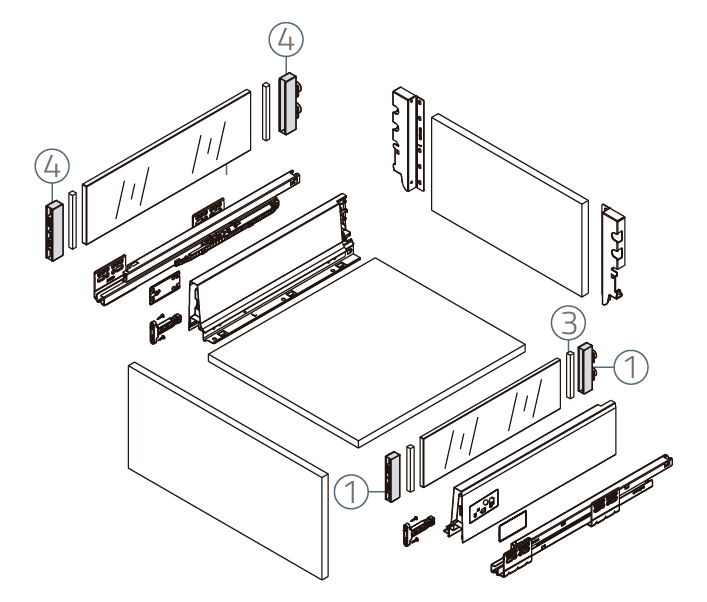 4
4
3
1
1