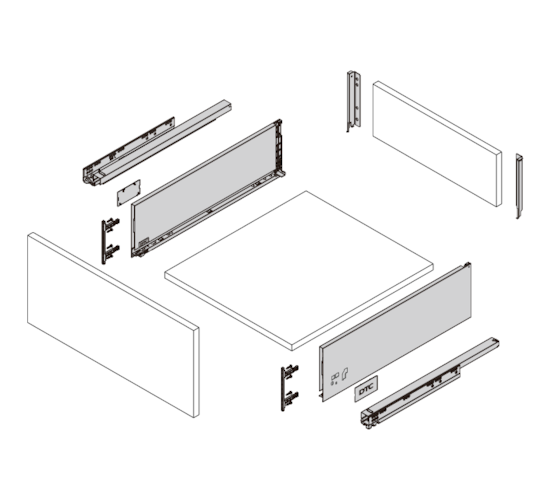 DTC